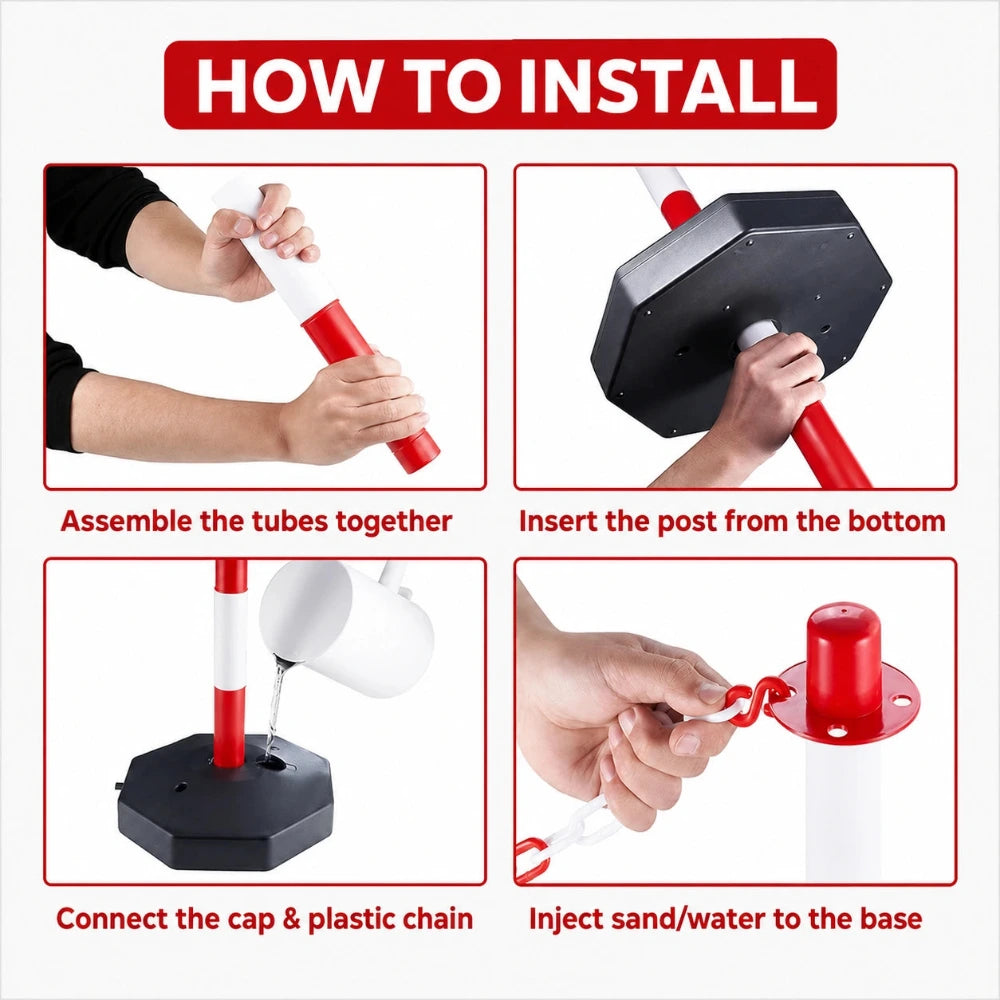 HOW TO INSTALL

Assemble the tubes together

Insert the post from the bottom

Connect the cap & plastic chain

Inject sand/water to the base