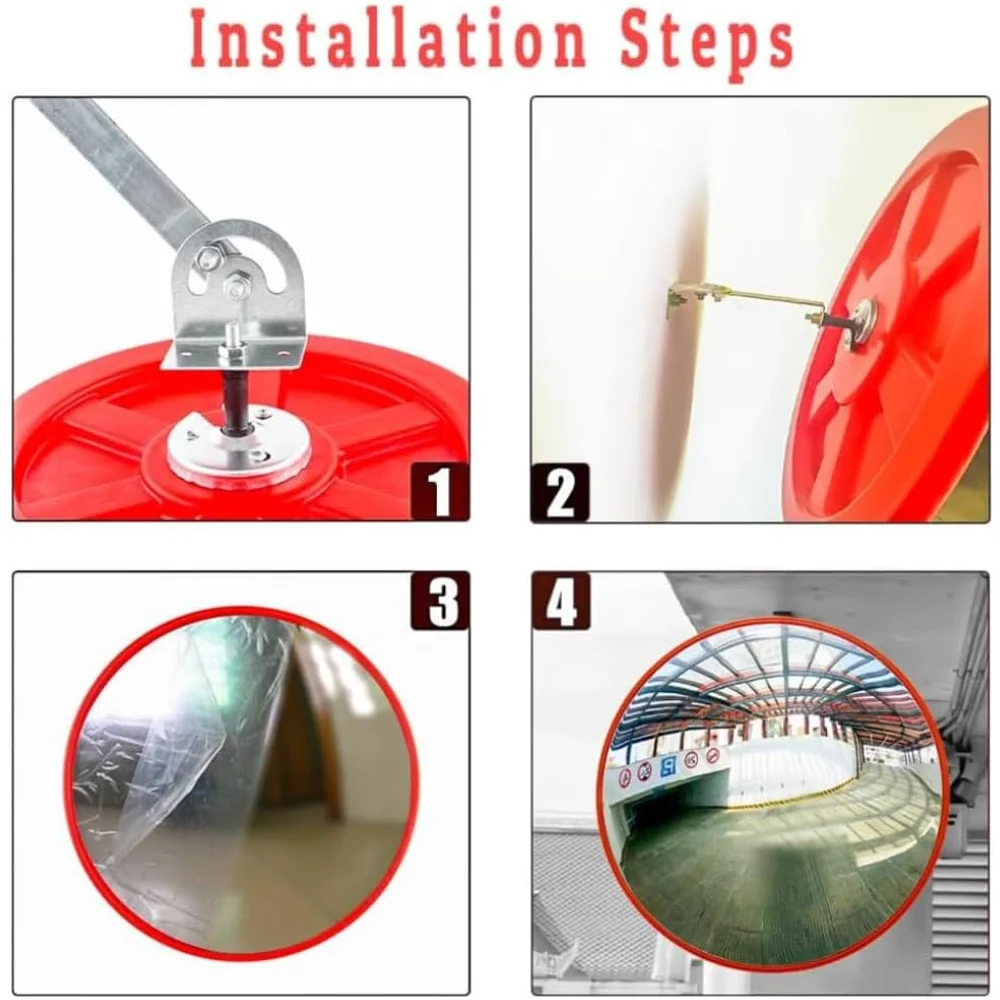 Installation Steps

1

2

3

4